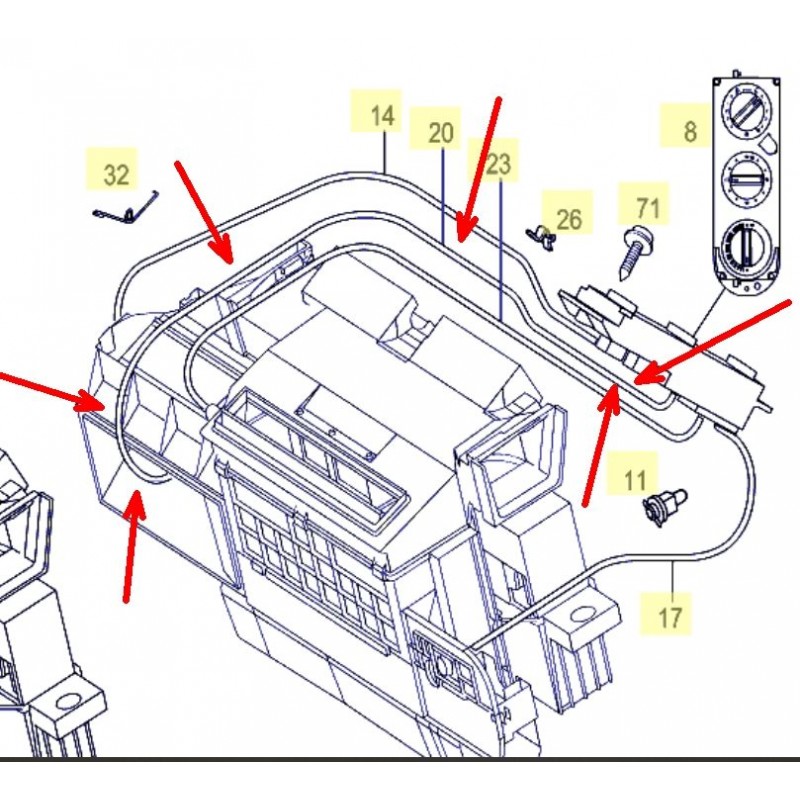 14
20
23
8
32
26
71
11
17