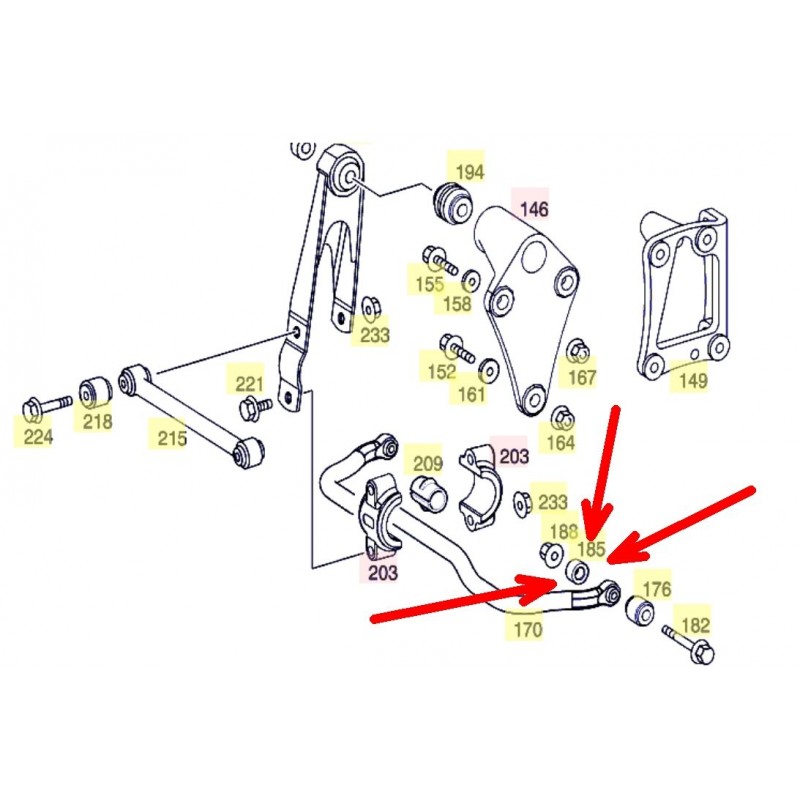 194
146
155
158
233
152
161
167
149
221
224
218
215
164
209
203
233
188
185
203
176
170
182