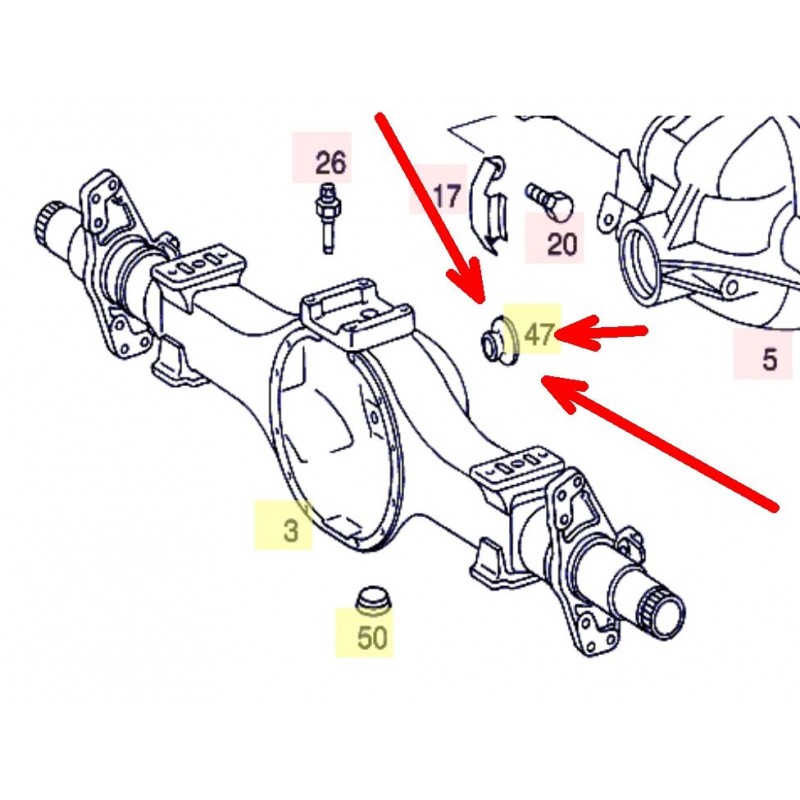 26
17
20
47
5
3
50