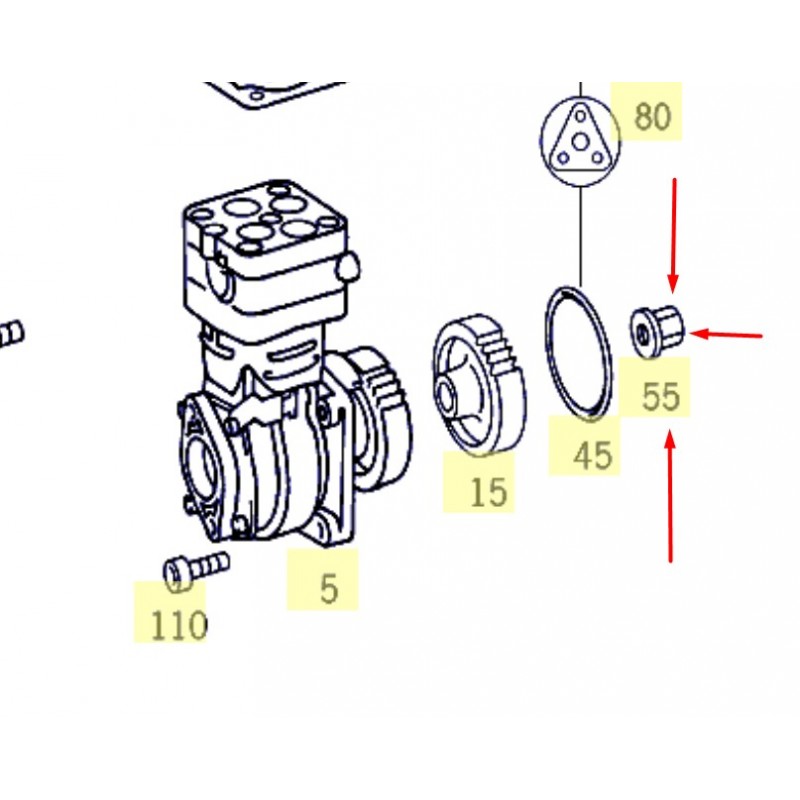 80

55

45

15

5

110